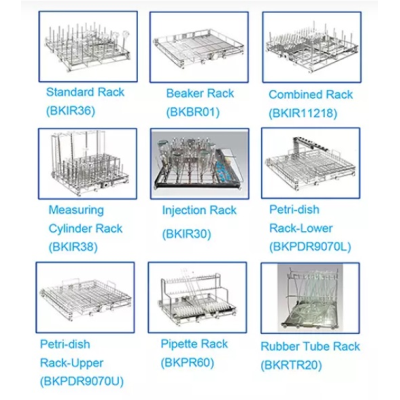 Standard Rack
(BKIR36)

Beaker Rack
(BKBR01)

Combined Rack
(BKIR11218)

Measuring
Cylinder Rack
(BKIR38)

Injection Rack
(BKIR30)

Petri-dish
Rack-Lower
(BKPDR9070L)

Petri-dish
Rack-Upper
(BKPDR9070U)

Pipette Rack
(BKPR60)

Rubber Tube Rack
(BKRTR20)